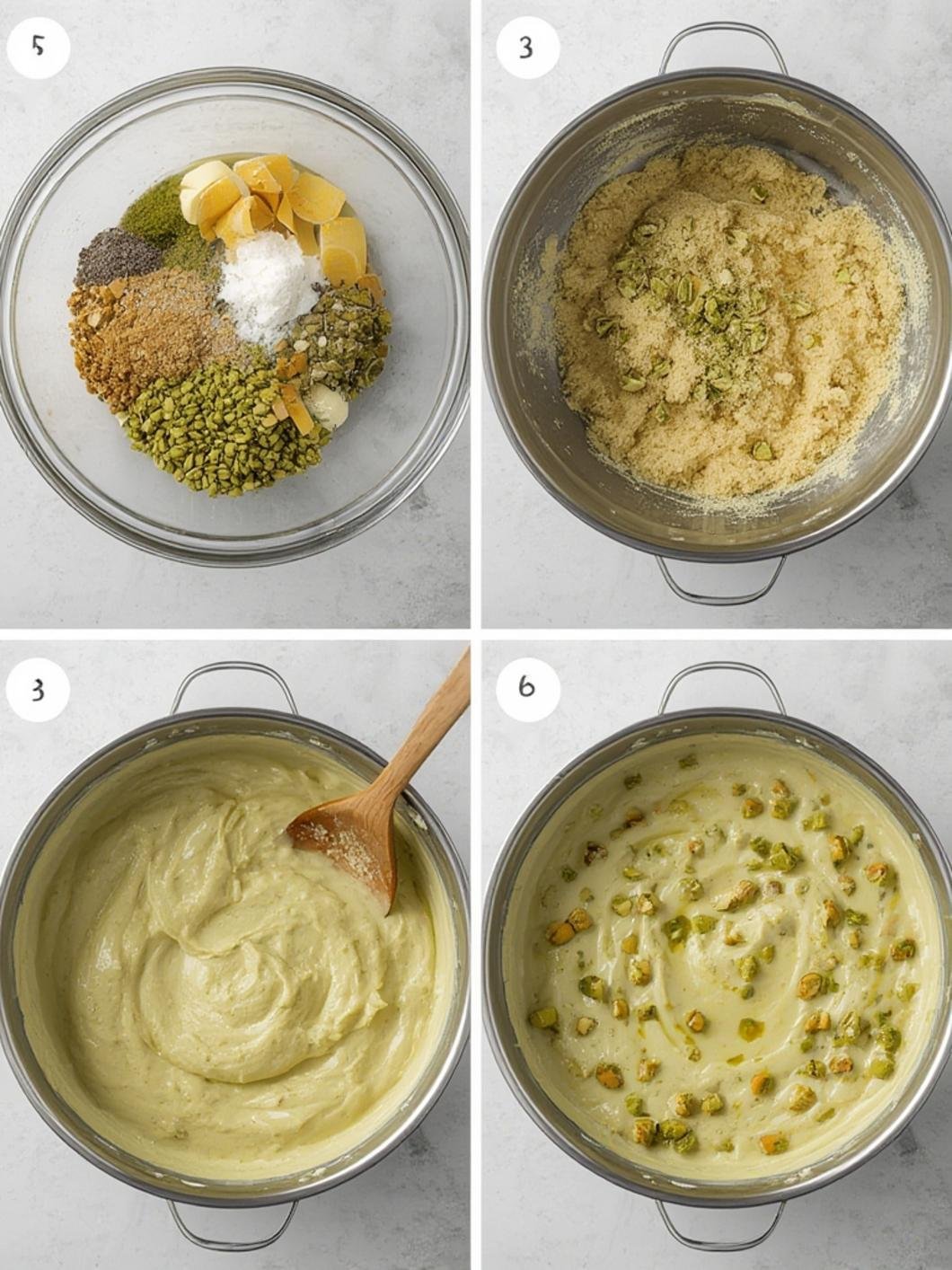 5

3

3

6