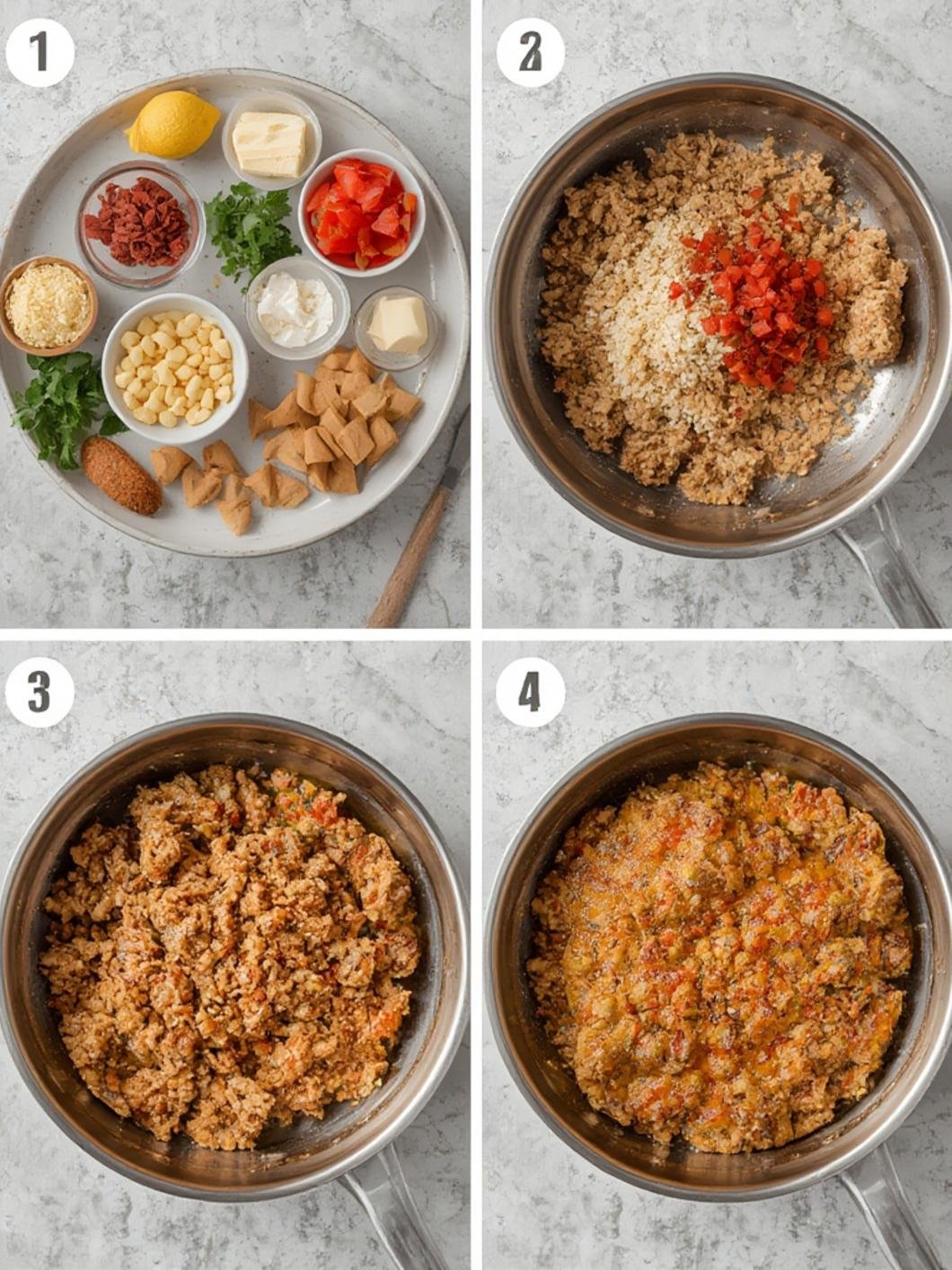 1

2

3

4