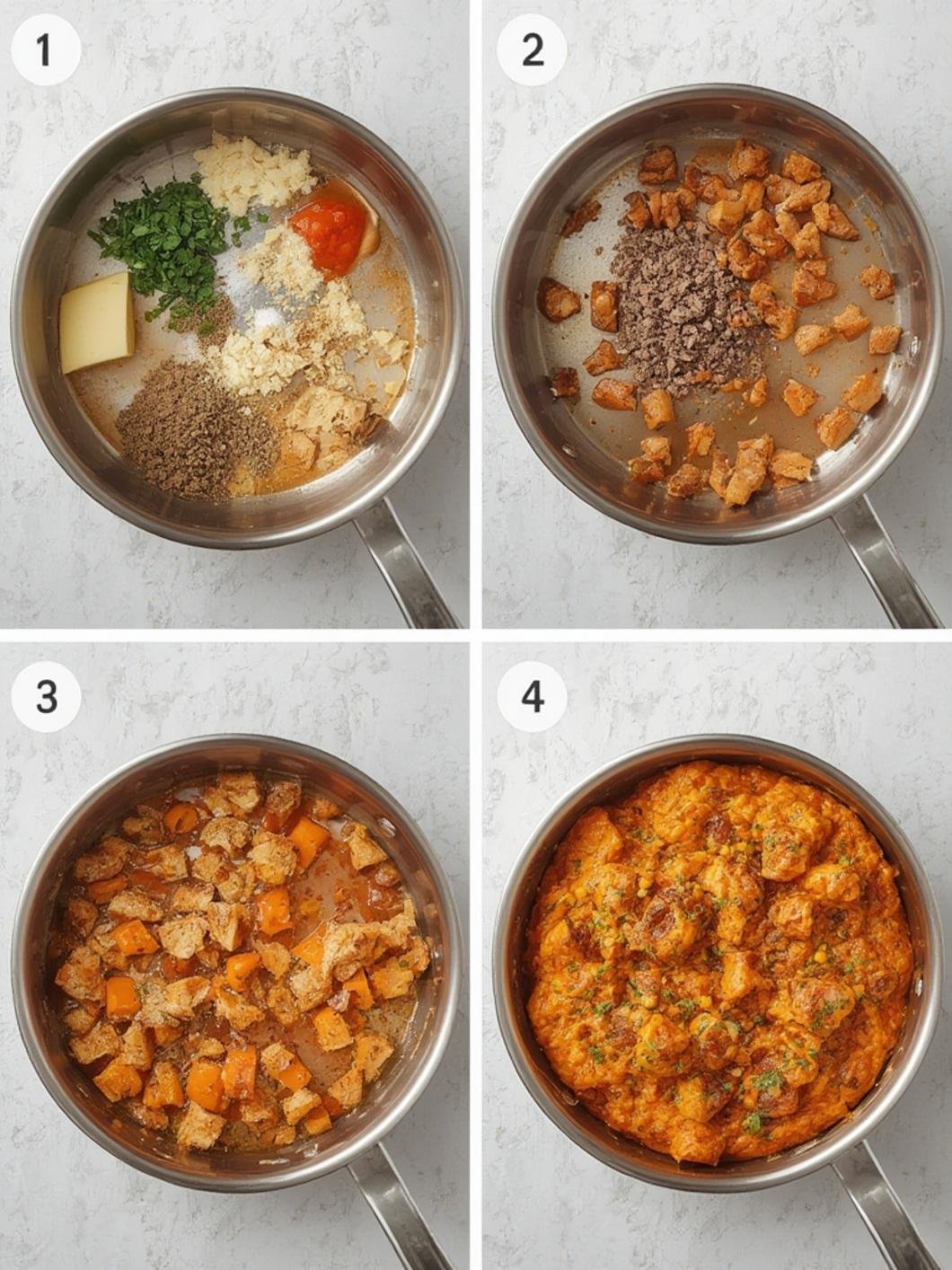 1

2

3

4