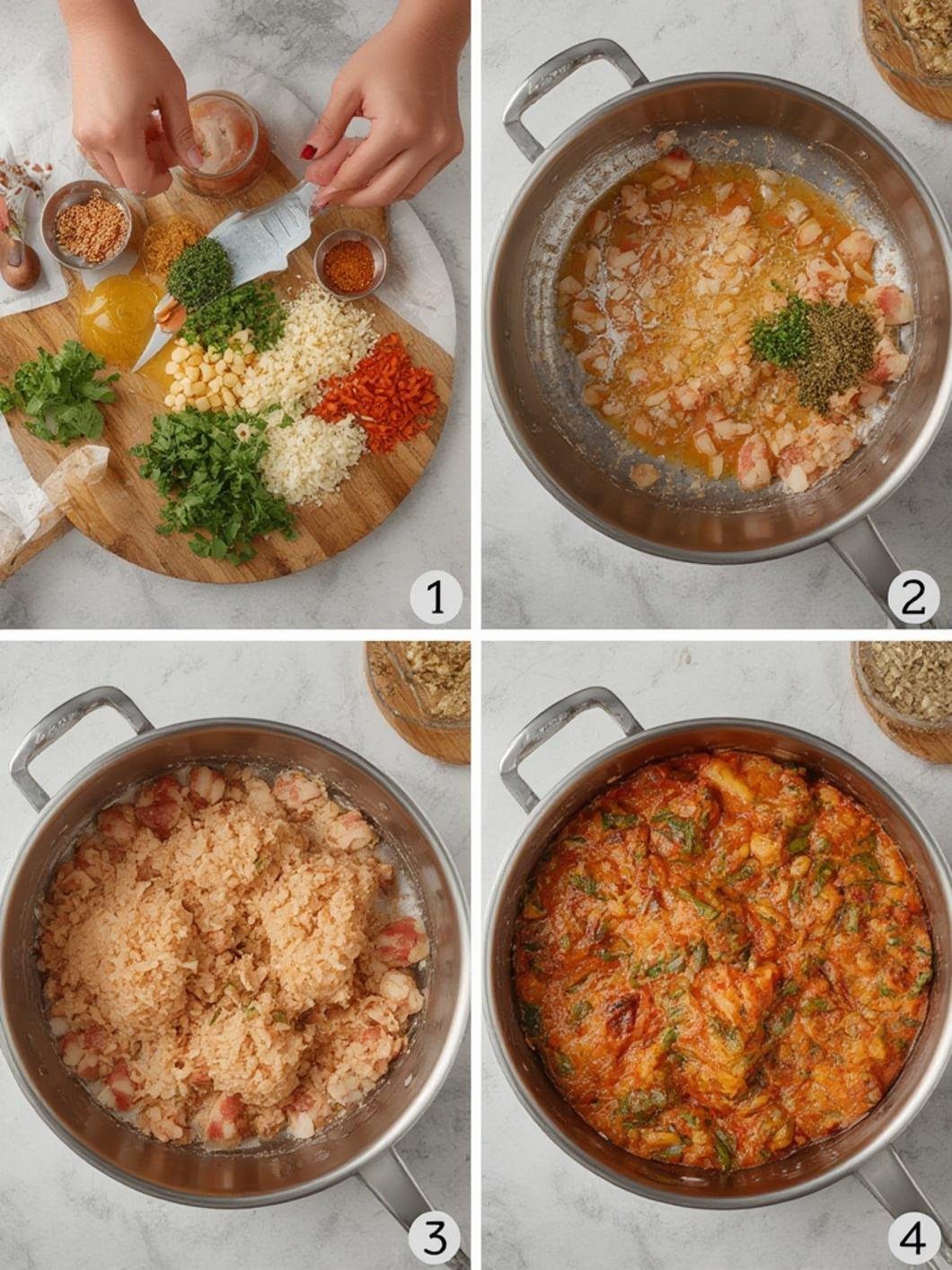 1

2

3

4