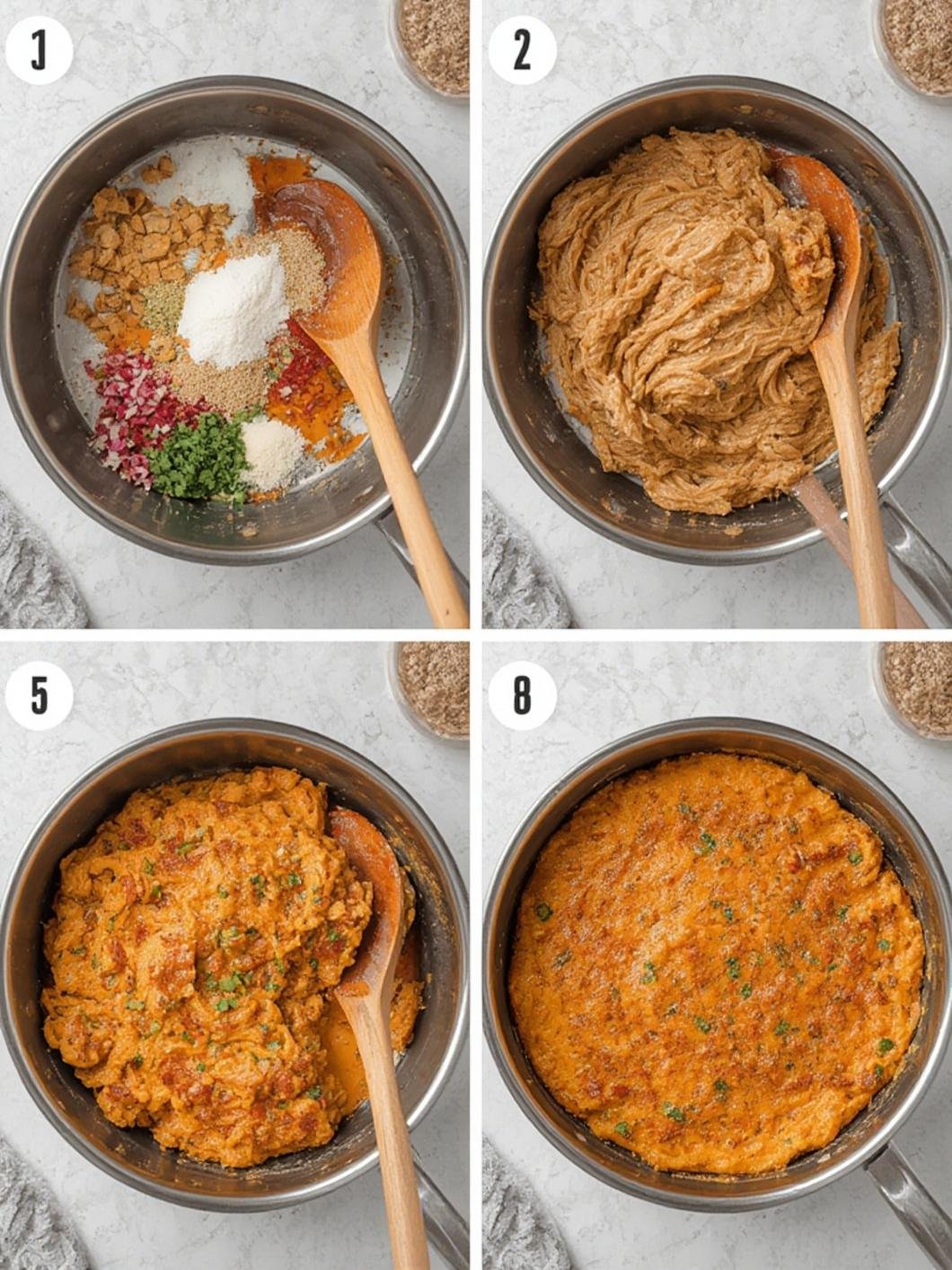 1

2

5

8